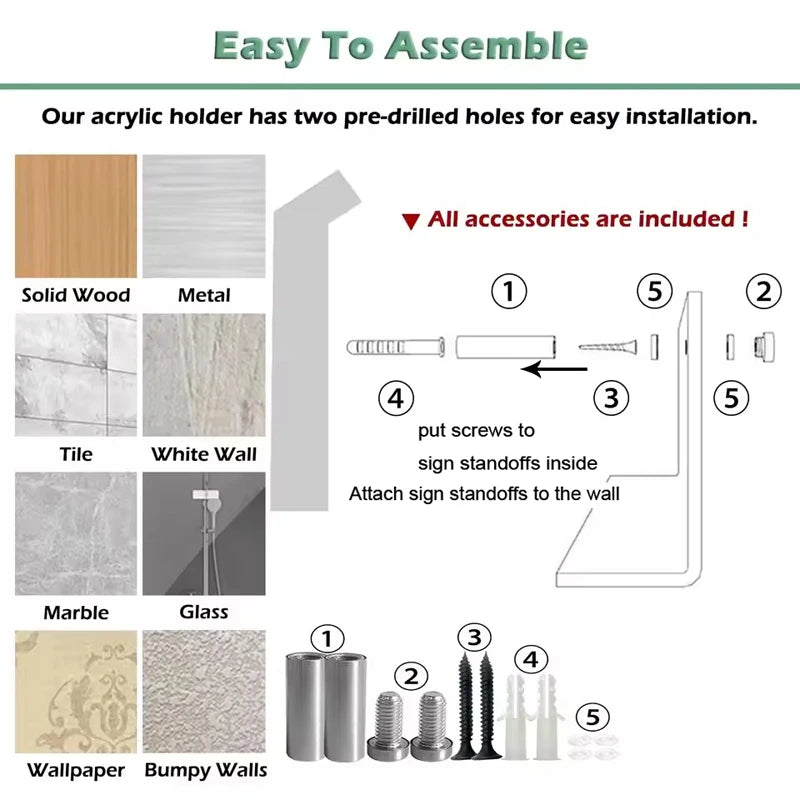 Easy To Assemble

Our acrylic holder has two pre-drilled holes for easy installation.

Solid Wood
Metal
Tile
White Wall
Marble
Glass
Wallpaper
Bumpy Walls

▼ All accessories are included !

①
⑤
②
④
③
⑤

put screws to
sign standoffs inside
Attach sign standoffs to the wall

①
②
③
④
⑤